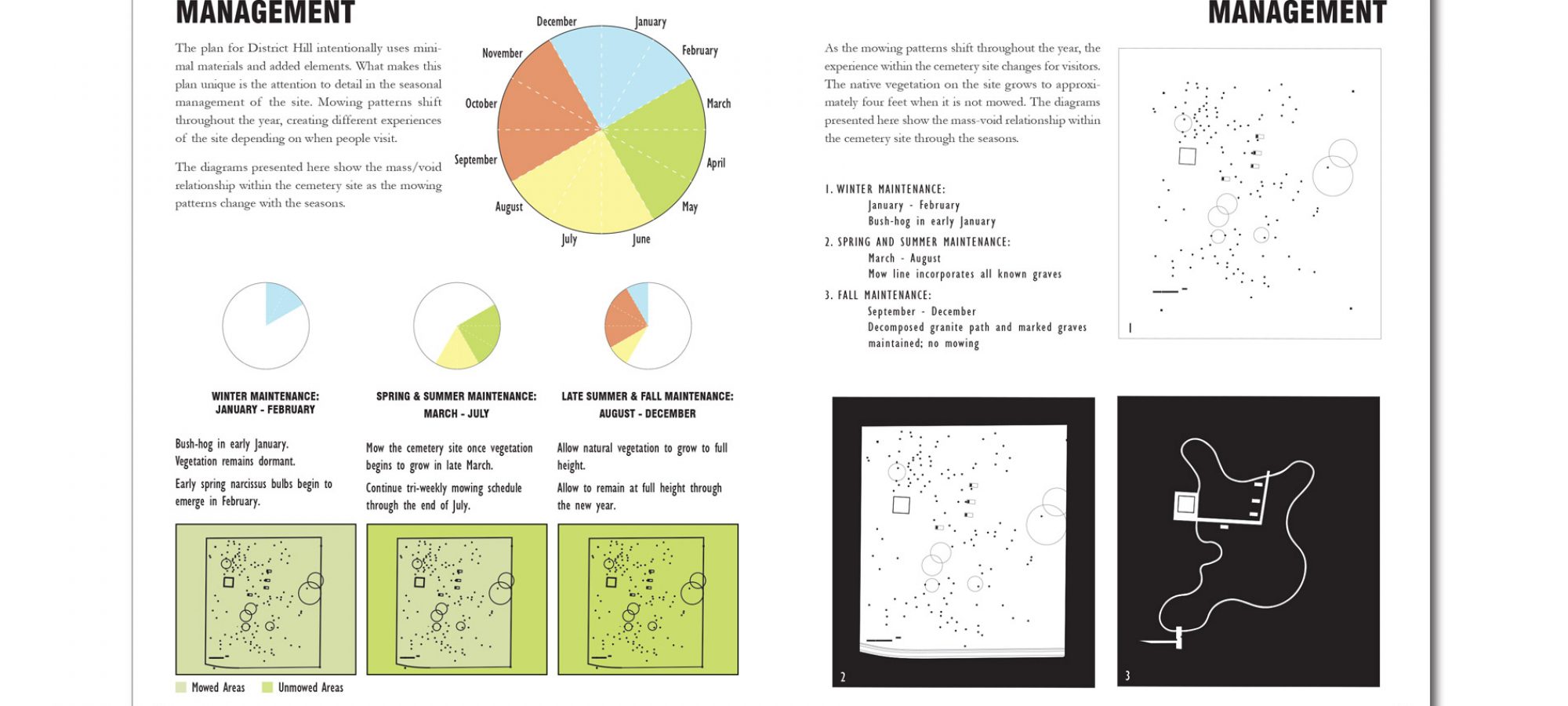 MANAGEMENT

The plan for District Hill intentionally uses minimal materials and added elements. What makes this plan unique is the attention to detail in the seasonal management of the site. Mowing patterns shift throughout the year, creating different experiences of the site depending on when people visit.

The diagrams presented here show the mass/void relationship within the cemetery site as the mowing patterns change with the seasons.

December
January
February
March
April
May
June
July
August
September
October
November

WINTER MAINTENANCE:
JANUARY - FEBRUARY

Bush-hog in early January.
Vegetation remains dormant.

Early spring narcissus bulbs begin to emerge in February.

SPRING & SUMMER MAINTENANCE:
MARCH - JULY

Mow the cemetery site once vegetation begins to grow in late March.

Continue tri-weekly mowing schedule through the end of July.

LATE SUMMER & FALL MAINTENANCE:
AUGUST - DECEMBER

Allow natural vegetation to grow to full height.

Allow to remain at full height through the new year.

Mowed Areas
Unmowed Areas

MANAGEMENT

As the mowing patterns shift throughout the year, the experience within the cemetery site changes for visitors. The native vegetation on the site grows to approximately four feet when it is not mowed. The diagrams presented here show the mass-void relationship within the cemetery site through the seasons.

1. WINTER MAINTENANCE:
January - February
Bush-hog in early January
2. SPRING AND SUMMER MAINTENANCE:
March - August
Mow line incorporates all known graves
3. FALL MAINTENANCE:
September - December
Decomposed granite path and marked graves maintained; no mowing

1

2

3